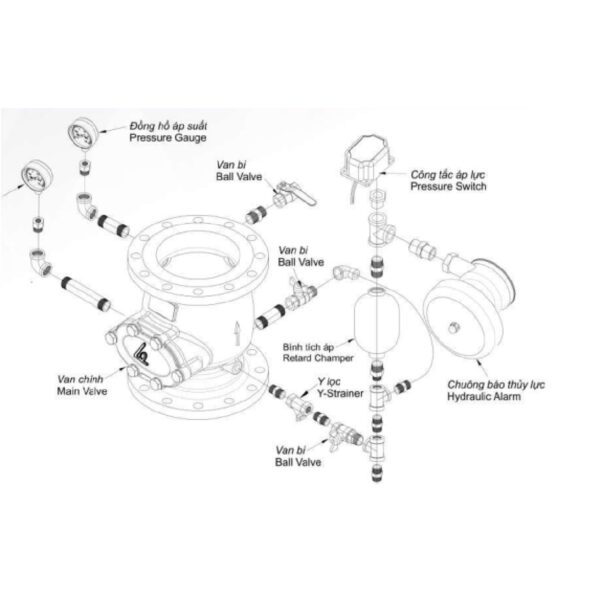 Đồng hồ áp suất
Pressure Gauge

Van bi
Ball Valve

Công tắc áp lực
Pressure Switch

Van bi
Ball Valve

Bình tích áp
Retard Champer

Van chính
Main Valve

Y lọc
Y-Strainer

Chuông báo thủy lực
Hydraulic Alarm

Van bi
Ball Valve